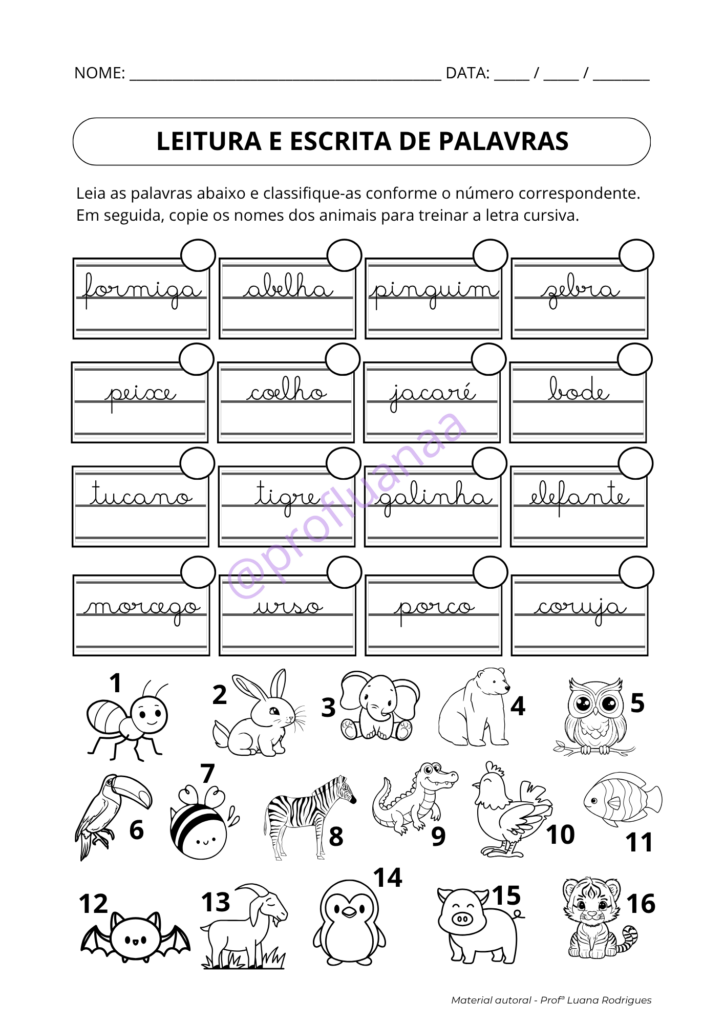 NOME: ________________________________________ DATA: _____ / _____ / ________

LEITURA E ESCRITA DE PALAVRAS

Leia as palavras abaixo e classifique-as conforme o número correspondente. Em seguida, copie os nomes dos animais para treinar a letra cursiva.

formiga abelha pinguim zebra

peixe coelho jacaré bode

tucano tigre galinha elefante

morcego urso porco coruja

@profluanaa

1 2 3 4 5

6 7 8 9 10 11

12 13 14 15 16

Material autoral - Profª Luana Rodrigues